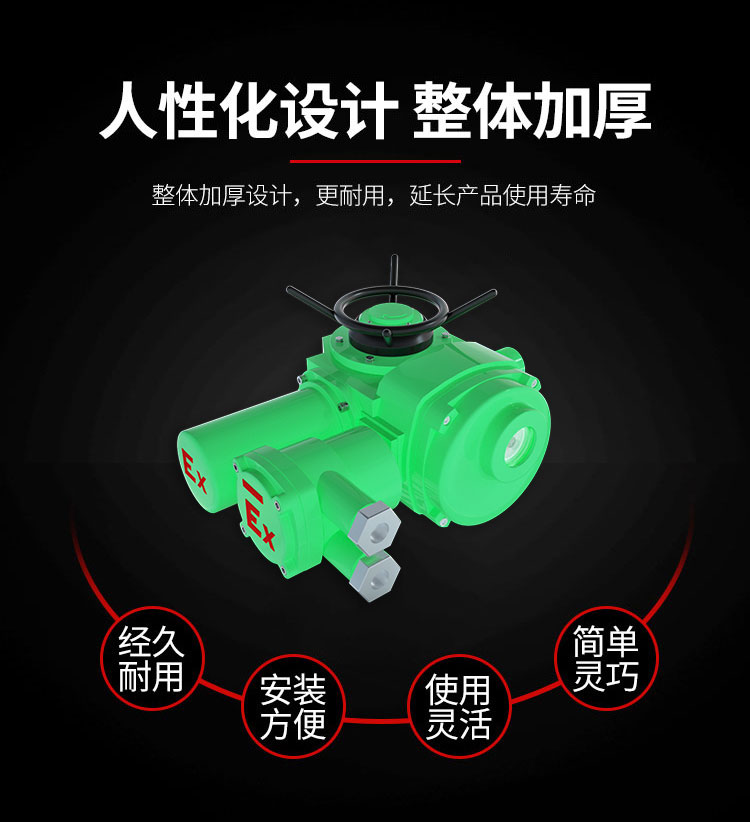 人性化设计 整体加厚

整体加厚设计，更耐用，延长产品使用寿命

Ex

Ex

经久耐用

安装方便

使用灵活

简单灵巧